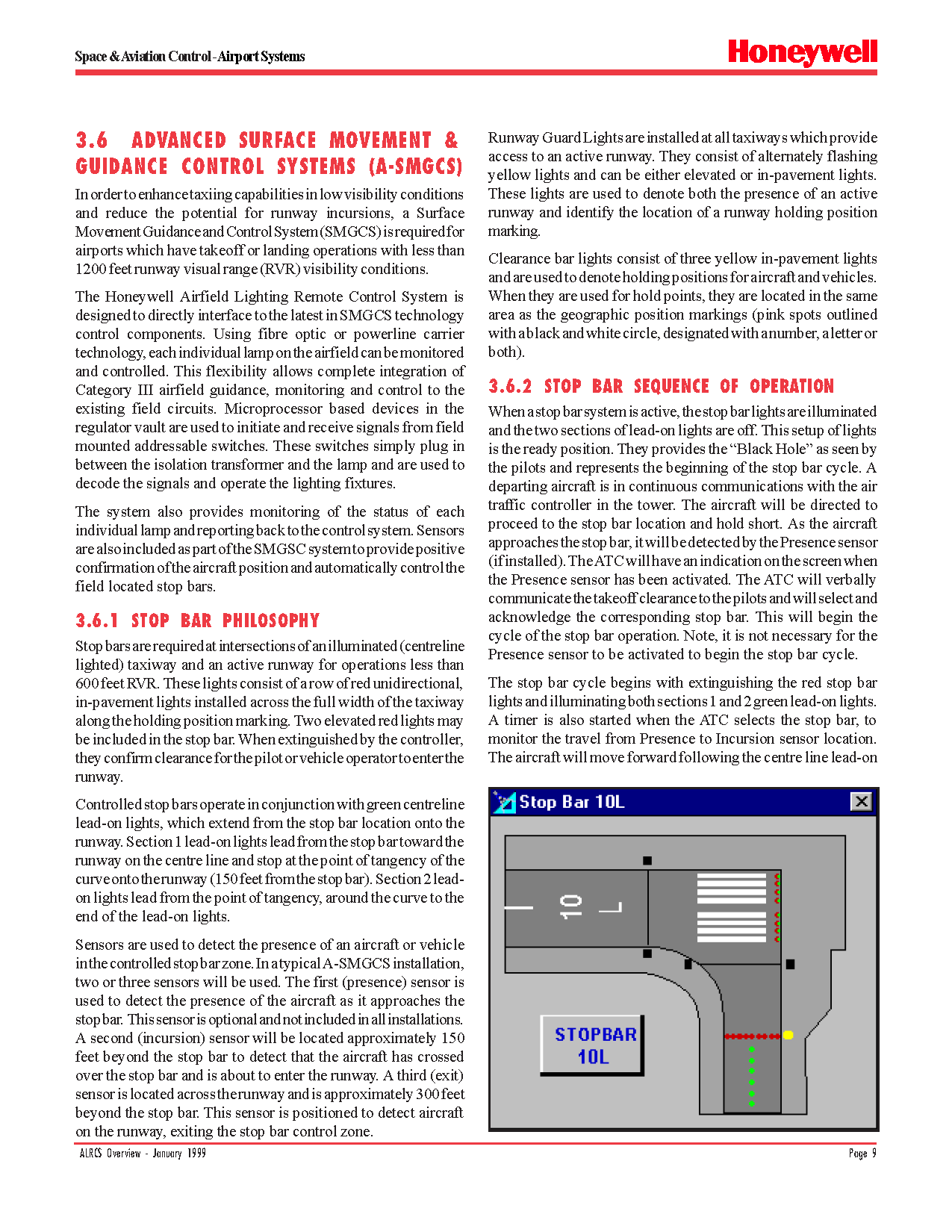 Space & Aviation Control - Airport Systems

Honeywell

3.6 ADVANCED SURFACE MOVEMENT & GUIDANCE CONTROL SYSTEMS (A-SMGCS)

In order to enhance taxiing capabilities in low visibility conditions and reduce the potential for runway incursions, a Surface Movement Guidance and Control System (SMGCS) is required for airports which have takeoff or landing operations with less than 1200 feet runway visual range (RVR) visibility conditions.

The Honeywell Airfield Lighting Remote Control System is designed to directly interface to the latest in SMGCS technology control components. Using fibre optic or powerline carrier technology, each individual lamp on the airfield can be monitored and controlled. This flexibility allows complete integration of Category III airfield guidance, monitoring and control to the existing field circuits. Microprocessor based devices in the regulator vault are used to initiate and receive signals from field mounted addressable switches. These switches simply plug in between the isolation transformer and the lamp and are used to decode the signals and operate the lighting fixtures.

The system also provides monitoring of the status of each individual lamp and reporting back to the control system. Sensors are also included as part of the SMGSC system to provide positive confirmation of the aircraft position and automatically control the field located stop bars.

3.6.1 STOP BAR PHILOSOPHY

Stop bars are required at intersections of an illuminated (centreline lighted) taxiway and an active runway for operations less than 600 feet RVR. These lights consist of a row of red unidirectional, in-pavement lights installed across the full width of the taxiway along the holding position marking. Two elevated red lights may be included in the stop bar. When extinguished by the controller, they confirm clearance for the pilot or vehicle operator to enter the runway.

Controlled stop bars operate in conjunction with green centreline lead-on lights, which extend from the stop bar location onto the runway. Section 1 lead-on lights lead from the stop bar toward the runway on the centre line and stop at the point of tangency of the curve onto the runway (150 feet from the stop bar). Section 2 lead-on lights lead from the point of tangency, around the curve to the end of the lead-on lights.

Sensors are used to detect the presence of an aircraft or vehicle in the controlled stop bar zone. In a typical A-SMGCS installation, two or three sensors will be used. The first (presence) sensor is used to detect the presence of the aircraft as it approaches the stop bar. This sensor is optional and not included in all installations. A second (incursion) sensor will be located approximately 150 feet beyond the stop bar to detect that the aircraft has crossed over the stop bar and is about to enter the runway. A third (exit) sensor is located across the runway and is approximately 300 feet beyond the stop bar. This sensor is positioned to detect aircraft on the runway, exiting the stop bar control zone.

Runway Guard Lights are installed at all taxiways which provide access to an active runway. They consist of alternately flashing yellow lights and can be either elevated or in-pavement lights. These lights are used to denote both the presence of an active runway and identify the location of a runway holding position marking.

Clearance bar lights consist of three yellow in-pavement lights and are used to denote holding positions for aircraft and vehicles. When they are used for hold points, they are located in the same area as the geographic position markings (pink spots outlined with a black and white circle, designated with a number, a letter or both).

3.6.2 STOP BAR SEQUENCE OF OPERATION

When a stop bar system is active, the stop bar lights are illuminated and the two sections of lead-on lights are off. This setup of lights is the ready position. They provides the “Black Hole” as seen by the pilots and represents the beginning of the stop bar cycle. A departing aircraft is in continuous communications with the air traffic controller in the tower. The aircraft will be directed to proceed to the stop bar location and hold short. As the aircraft approaches the stop bar, it will be detected by the Presence sensor (if installed). The ATC will have an indication on the screen when the Presence sensor has been activated. The ATC will verbally communicate the takeoff clearance to the pilots and will select and acknowledge the corresponding stop bar. This will begin the cycle of the stop bar operation. Note, it is not necessary for the Presence sensor to be activated to begin the stop bar cycle.

The stop bar cycle begins with extinguishing the red stop bar lights and illuminating both sections 1 and 2 green lead-on lights. A timer is also started when the ATC selects the stop bar, to monitor the travel from Presence to Incursion sensor location. The aircraft will move forward following the centre line lead-on

Stop Bar 10L

10 L

STOPBAR 10L

ALRCS Overview - January 1999

Page 9